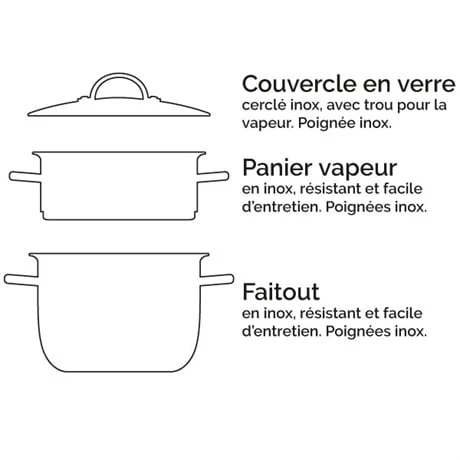 Couvercle en verre
cerclé inox, avec trou pour la vapeur. Poignée inox.

Panier vapeur
en inox, résistant et facile d'entretien. Poignées inox.

Faitout
en inox, résistant et facile d'entretien. Poignées inox.