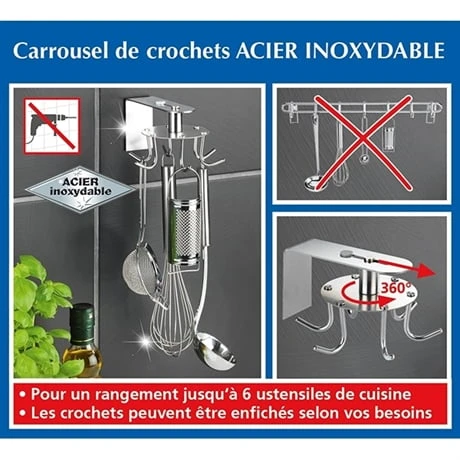 Carrousel de crochets ACIER INOXYDABLE

ACIER inoxydable

360°

• Pour un rangement jusqu'à 6 ustensiles de cuisine
• Les crochets peuvent être enfichés selon vos besoins